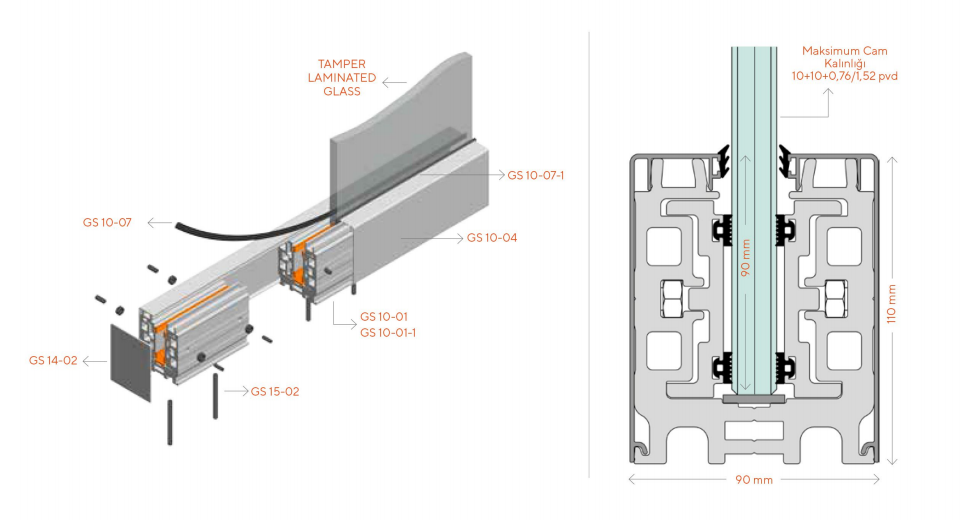 TAMPER
LAMINATED
GLASS

GS 10-07-1

GS 10-07

GS 10-04

GS 10-01
GS 10-01-1

GS 14-02

GS 15-02

Maksimum Cam
Kalınlığı
10+10+0,76/1,52 pvd

90 mm

110 mm

90 mm